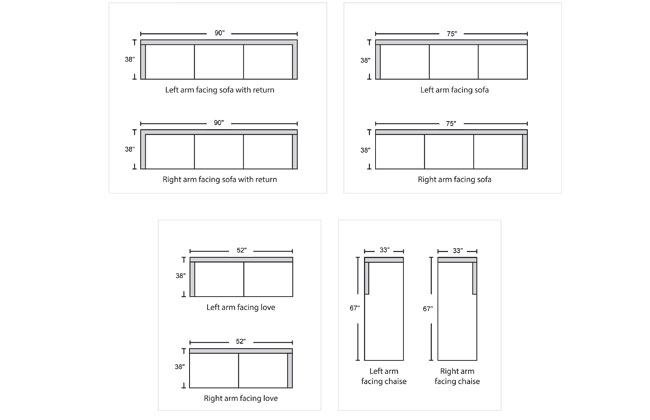 90"

38"

Left arm facing sofa with return

90"

38"

Right arm facing sofa with return

75"

38"

Left arm facing sofa

75"

38"

Right arm facing sofa

52"

38"

Left arm facing love

52"

38"

Right arm facing love

33"

67"

Left arm facing chaise

33"

67"

Right arm facing chaise