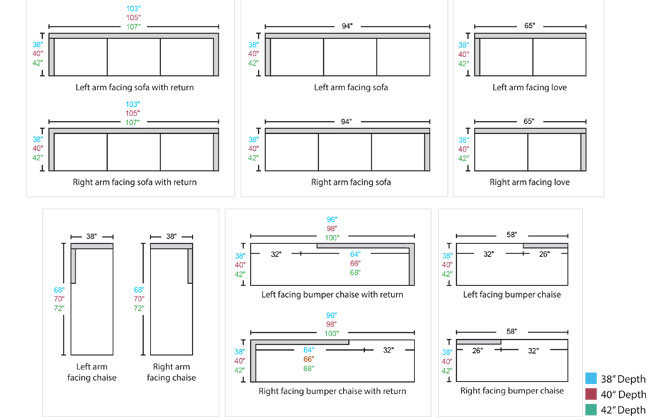 103"
105"
107"
38"
40"
42"
Left arm facing sofa with return

103"
105"
107"
38"
40"
42"
Right arm facing sofa with return

94"
38"
40"
42"
Left arm facing sofa

94"
38"
40"
42"
Right arm facing sofa

65"
38"
40"
42"
Left arm facing love

65"
38"
40"
42"
Right arm facing love

38"
68"
70"
72"
Left arm facing chaise

38"
68"
70"
72"
Right arm facing chaise

96"
98"
100"
38"
40"
42"
32"
64"
66"
68"
Left facing bumper chaise with return

96"
98"
100"
38"
40"
42"
64"
66"
68"
32"
Right facing bumper chaise with return

58"
38"
40"
42"
32"
26"
Left facing bumper chaise

58"
38"
40"
42"
26"
32"
Right facing bumper chaise

38" Depth
40" Depth
42" Depth