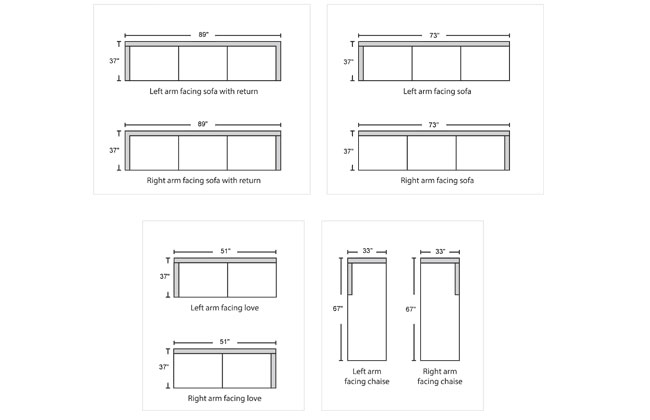 89"

37"

Left arm facing sofa with return

89"

37"

Right arm facing sofa with return

73"

37"

Left arm facing sofa

73"

37"

Right arm facing sofa

51"

37"

Left arm facing love

51"

37"

Right arm facing love

33"

67"

Left arm facing chaise

33"

67"

Right arm facing chaise